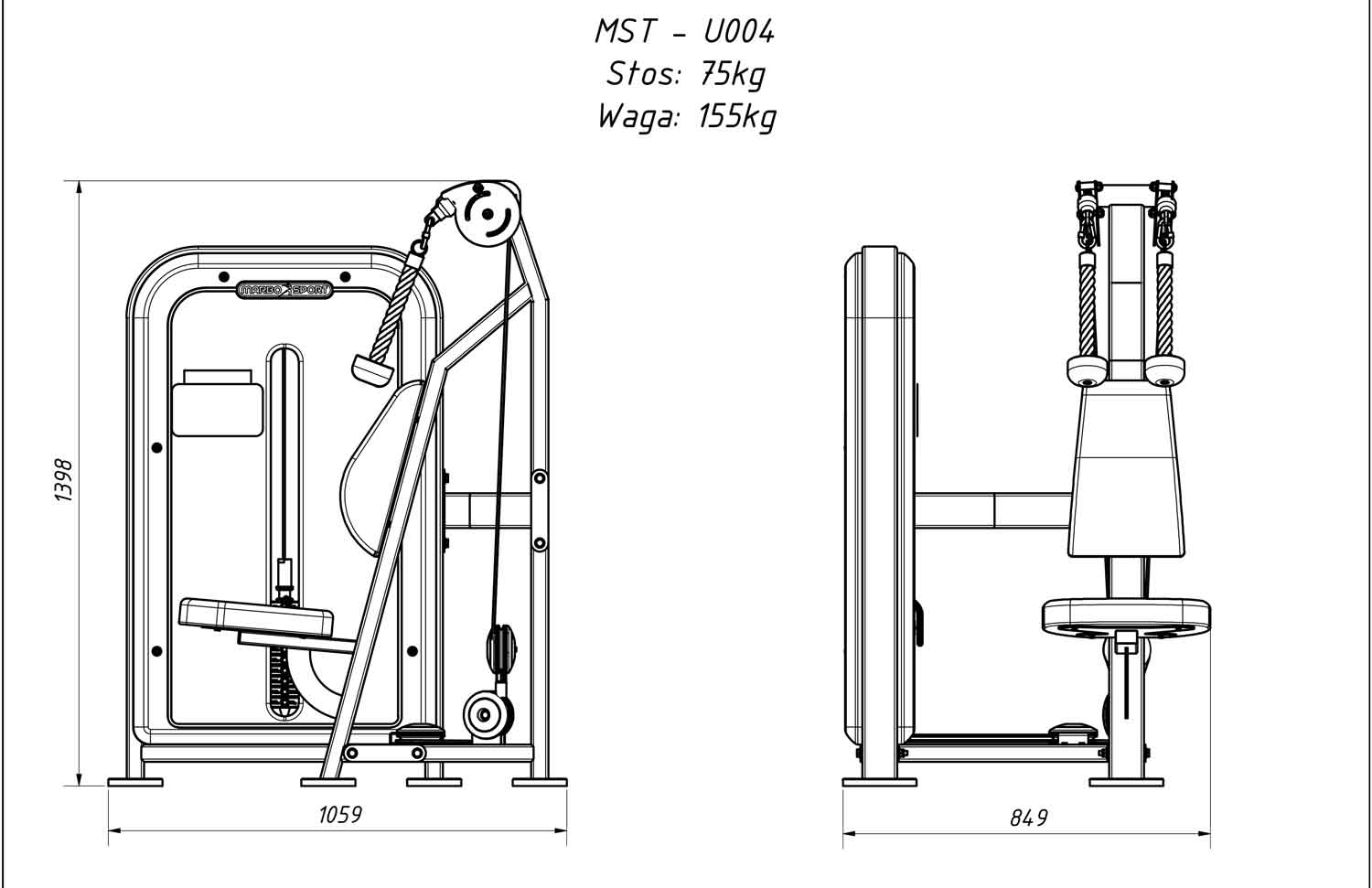 MST - U004
Stos: 75kg
Waga: 155kg

MARBO SPORT

1398

1059

849