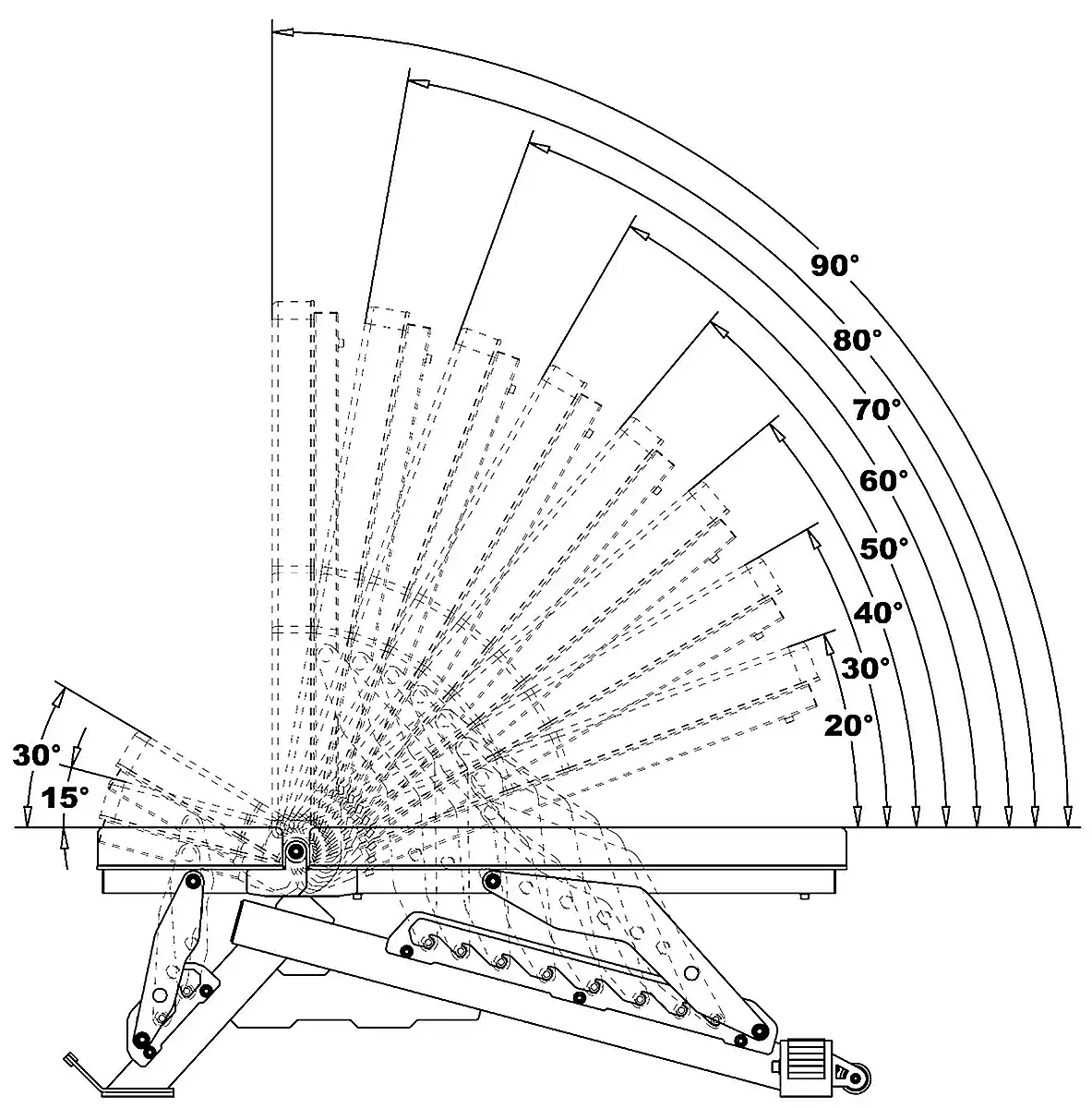 90°
80°
70°
60°
50°
40°
30°
20°
30°
15°